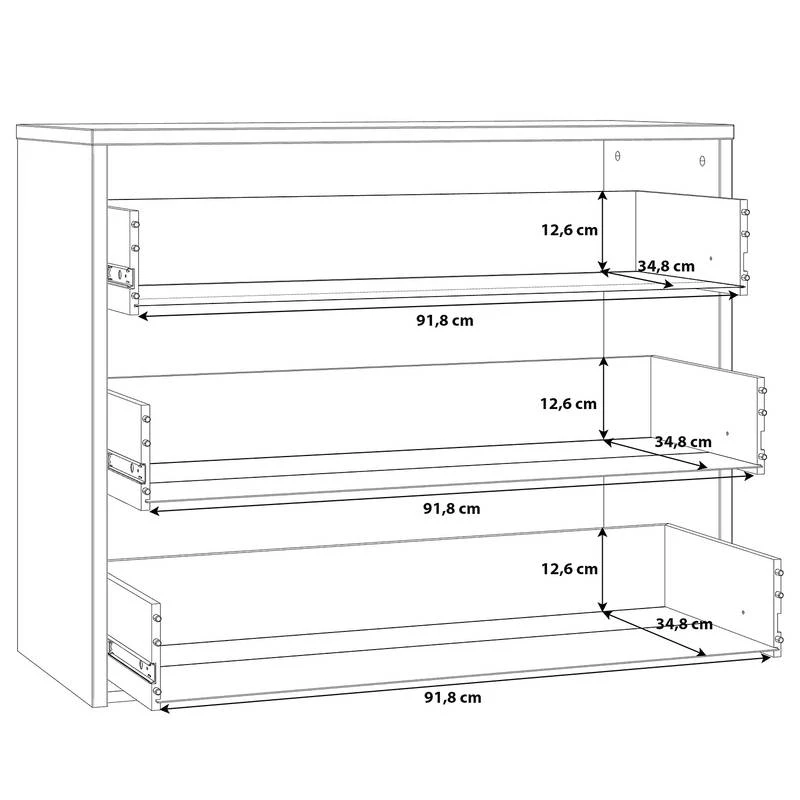 12,6 cm
34,8 cm
91,8 cm
12,6 cm
34,8 cm
91,8 cm
12,6 cm
34,8 cm
91,8 cm